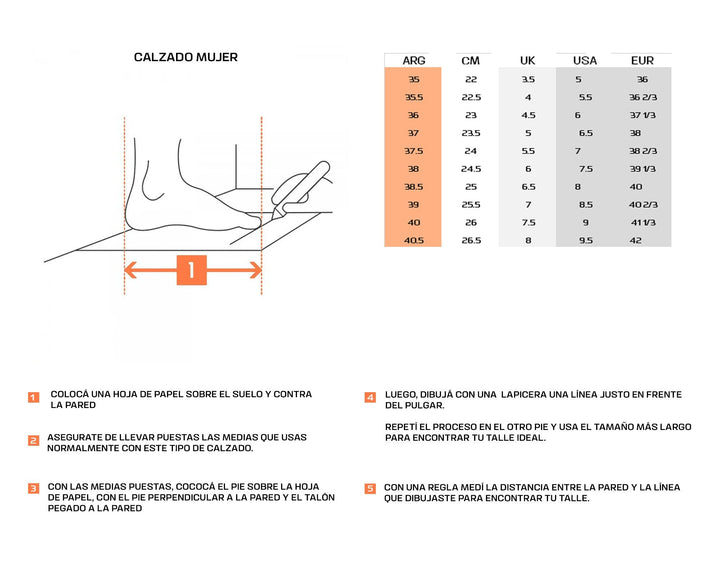 CALZADO MUJER

1

| ARG | CM | UK | USA | EUR |
|---|---|---|---|---|
| 35 | 22 | 3.5 | 5 | 36 |
| 35.5 | 22.5 | 4 | 5.5 | 36 2/3 |
| 36 | 23 | 4.5 | 6 | 37 1/3 |
| 37 | 23.5 | 5 | 6.5 | 38 |
| 37.5 | 24 | 5.5 | 7 | 38 2/3 |
| 38 | 24.5 | 6 | 7.5 | 39 1/3 |
| 38.5 | 25 | 6.5 | 8 | 40 |
| 39 | 25.5 | 7 | 8.5 | 40 2/3 |
| 40 | 26 | 7.5 | 9 | 41 1/3 |
| 40.5 | 26.5 | 8 | 9.5 | 42 |

1 COLOCÁ UNA HOJA DE PAPEL SOBRE EL SUELO Y CONTRA LA PARED

2 ASEGURATE DE LLEVAR PUESTAS LAS MEDIAS QUE USAS NORMALMENTE CON ESTE TIPO DE CALZADO.

3 CON LAS MEDIAS PUESTAS, COCOCÁ EL PIE SOBRE LA HOJA DE PAPEL, CON EL PIE PERPENDICULAR A LA PARED Y EL TALÓN PEGADO A LA PARED

4 LUEGO, DIBUJÁ CON UNA LAPICERA UNA LÍNEA JUSTO EN FRENTE DEL PULGAR.

REPETÍ EL PROCESO EN EL OTRO PIE Y USA EL TAMAÑO MÁS LARGO PARA ENCONTRAR TU TALLE IDEAL.

5 CON UNA REGLA MEDÍ LA DISTANCIA ENTRE LA PARED Y LA LÍNEA QUE DIBUJASTE PARA ENCONTRAR TU TALLE.