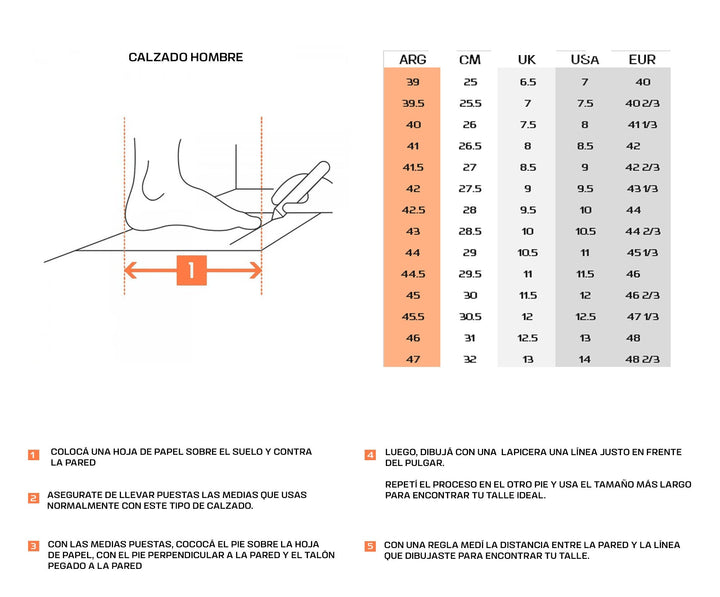 CALZADO HOMBRE

1

| ARG | CM | UK | USA | EUR |
|---|---|---|---|---|
| 39 | 25 | 6.5 | 7 | 40 |
| 39.5 | 25.5 | 7 | 7.5 | 40 2/3 |
| 40 | 26 | 7.5 | 8 | 41 1/3 |
| 41 | 26.5 | 8 | 8.5 | 42 |
| 41.5 | 27 | 8.5 | 9 | 42 2/3 |
| 42 | 27.5 | 9 | 9.5 | 43 1/3 |
| 42.5 | 28 | 9.5 | 10 | 44 |
| 43 | 28.5 | 10 | 10.5 | 44 2/3 |
| 44 | 29 | 10.5 | 11 | 45 1/3 |
| 44.5 | 29.5 | 11 | 11.5 | 46 |
| 45 | 30 | 11.5 | 12 | 46 2/3 |
| 45.5 | 30.5 | 12 | 12.5 | 47 1/3 |
| 46 | 31 | 12.5 | 13 | 48 |
| 47 | 32 | 13 | 14 | 48 2/3 |

1 COLOCÁ UNA HOJA DE PAPEL SOBRE EL SUELO Y CONTRA LA PARED

2 ASEGURATE DE LLEVAR PUESTAS LAS MEDIAS QUE USAS NORMALMENTE CON ESTE TIPO DE CALZADO.

3 CON LAS MEDIAS PUESTAS, COCOCÁ EL PIE SOBRE LA HOJA DE PAPEL, CON EL PIE PERPENDICULAR A LA PARED Y EL TALÓN PEGADO A LA PARED

4 LUEGO, DIBUJÁ CON UNA LAPICERA UNA LÍNEA JUSTO EN FRENTE DEL PULGAR.

REPETÍ EL PROCESO EN EL OTRO PIE Y USA EL TAMAÑO MÁS LARGO PARA ENCONTRAR TU TALLE IDEAL.

5 CON UNA REGLA MEDÍ LA DISTANCIA ENTRE LA PARED Y LA LÍNEA QUE DIBUJASTE PARA ENCONTRAR TU TALLE.